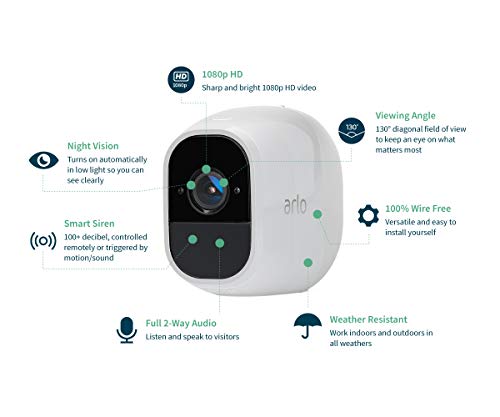 HD
1080p

1080p HD
Sharp and bright 1080p HD video

130°

Viewing Angle
130° diagonal field of view to keep an eye on what matters most

Night Vision
Turns on automatically in low light so you can see clearly

arlo

100% Wire Free
Versatile and easy to install yourself

Smart Siren
100+ decibel, controlled remotely or triggered by motion/sound

Full 2-Way Audio
Listen and speak to visitors

Weather Resistant
Work indoors and outdoors in all weathers