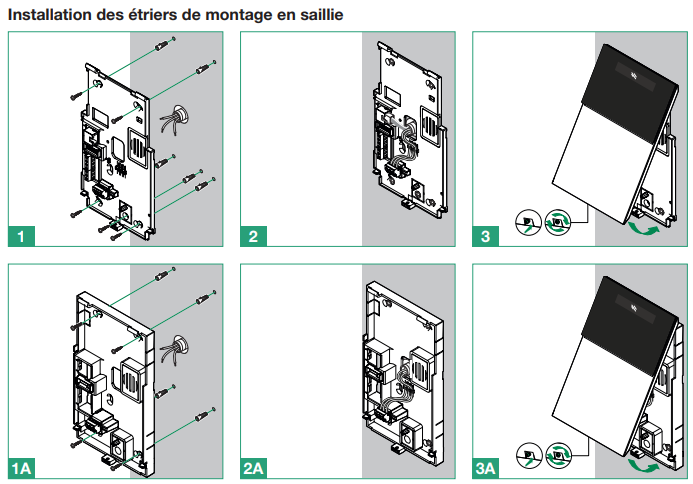 Installation des étriers de montage en saillie

1

2

3

1A

2A

3A